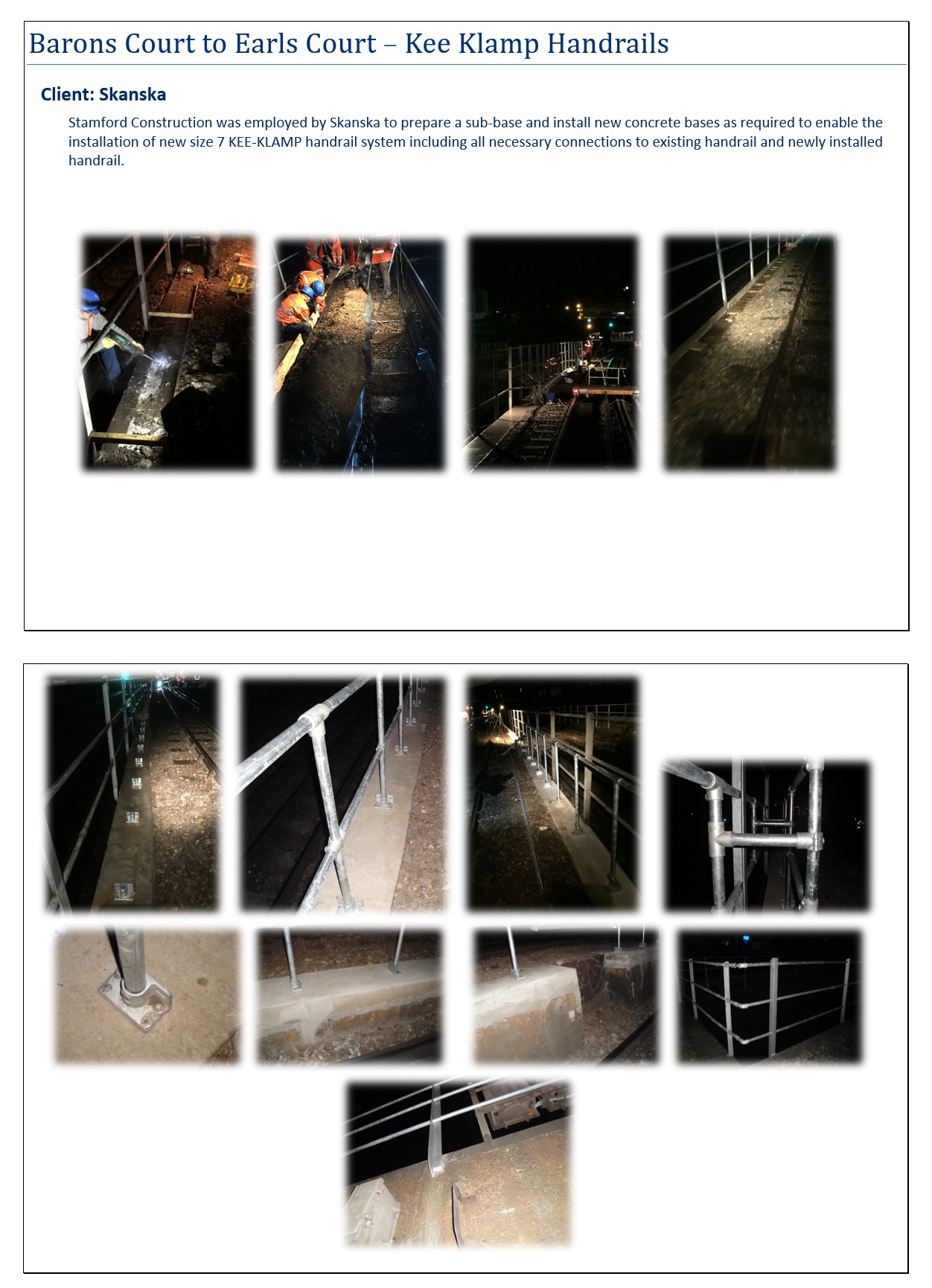 Barons Court to Earls Court – Kee Klamp Handrails

Client: Skanska

Stamford Construction was employed by Skanska to prepare a sub-base and install new concrete bases as required to enable the installation of new size 7 KEE-KLAMP handrail system including all necessary connections to existing handrail and newly installed handrail.